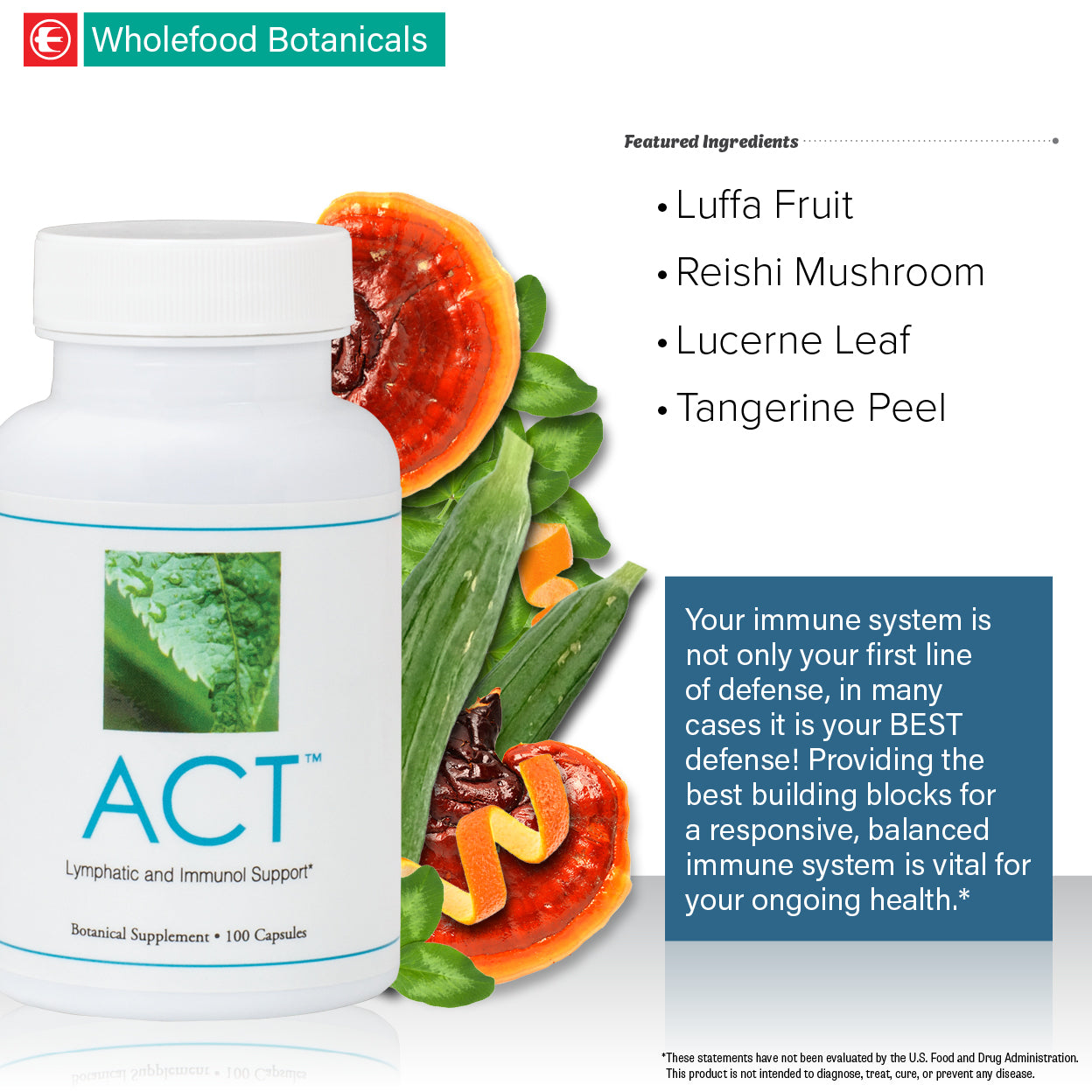 Wholefood Botanicals

Featured Ingredients

• Luffa Fruit
• Reishi Mushroom
• Lucerne Leaf
• Tangerine Peel

ACT™
Lymphatic and Immunol Support*
Botanical Supplement • 100 Capsules

Your immune system is not only your first line of defense, in many cases it is your BEST defense! Providing the best building blocks for a responsive, balanced immune system is vital for your ongoing health.*

*These statements have not been evaluated by the U.S. Food and Drug Administration. This product is not intended to diagnose, treat, cure, or prevent any disease.