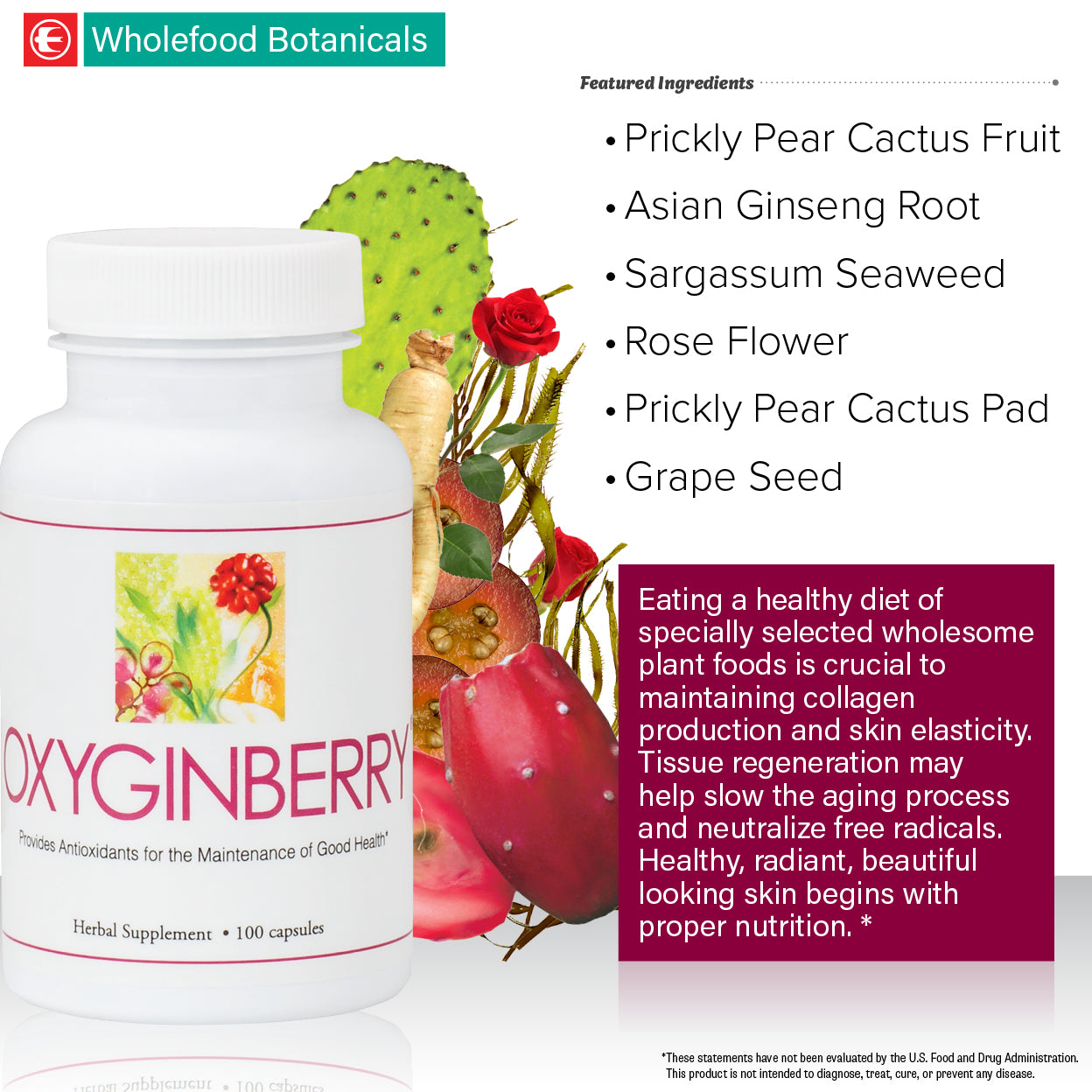 Wholefood Botanicals

Featured Ingredients

• Prickly Pear Cactus Fruit
• Asian Ginseng Root
• Sargassum Seaweed
• Rose Flower
• Prickly Pear Cactus Pad
• Grape Seed

OXYGINBERRY

Provides Antioxidants for the Maintenance of Good Health*

Herbal Supplement • 100 capsules

Eating a healthy diet of specially selected wholesome plant foods is crucial to maintaining collagen production and skin elasticity. Tissue regeneration may help slow the aging process and neutralize free radicals. Healthy, radiant, beautiful looking skin begins with proper nutrition. *

*These statements have not been evaluated by the U.S. Food and Drug Administration. This product is not intended to diagnose, treat, cure, or prevent any disease.